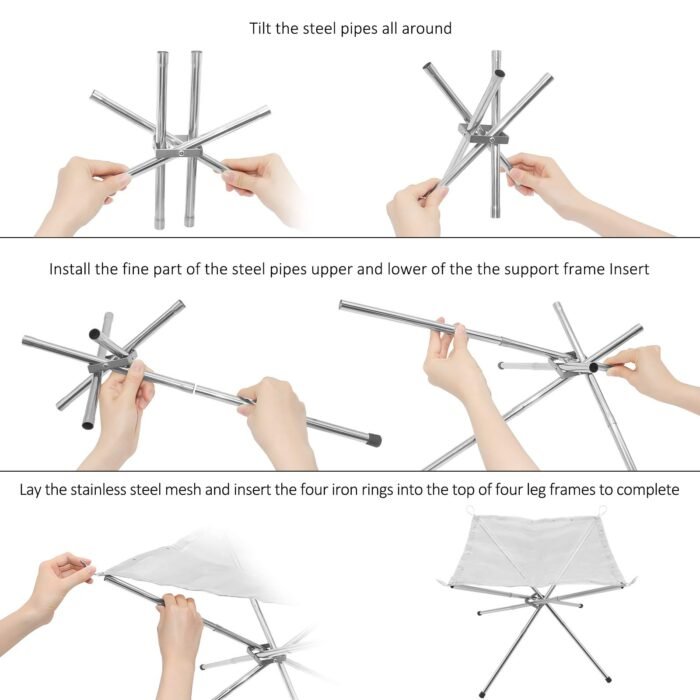 Tilt the steel pipes all around

Install the fine part of the steel pipes upper and lower of the the support frame Insert

Lay the stainless steel mesh and insert the four iron rings into the top of four leg frames to complete