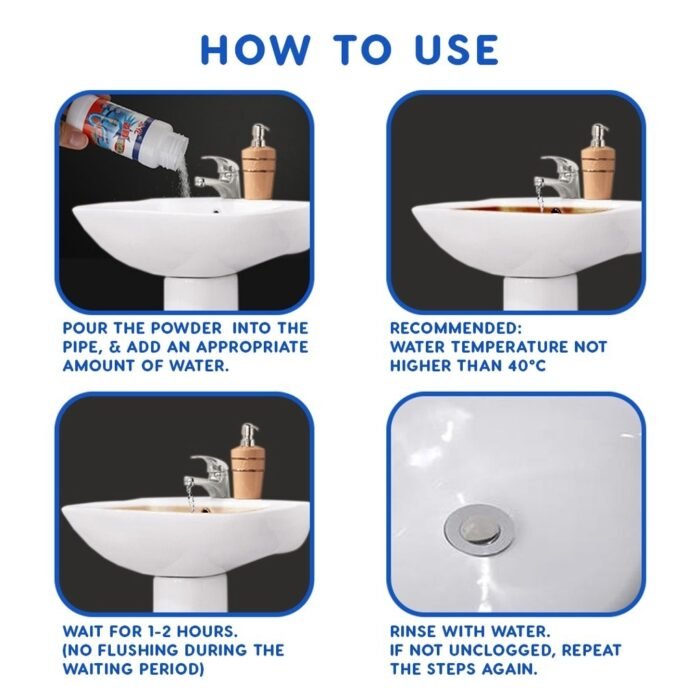 HOW TO USE

POUR THE POWDER INTO THE PIPE, & ADD AN APPROPRIATE AMOUNT OF WATER.

RECOMMENDED:
WATER TEMPERATURE NOT HIGHER THAN 40°C

WAIT FOR 1-2 HOURS.
(NO FLUSHING DURING THE WAITING PERIOD)

RINSE WITH WATER.
IF NOT UNCLOGGED, REPEAT THE STEPS AGAIN.