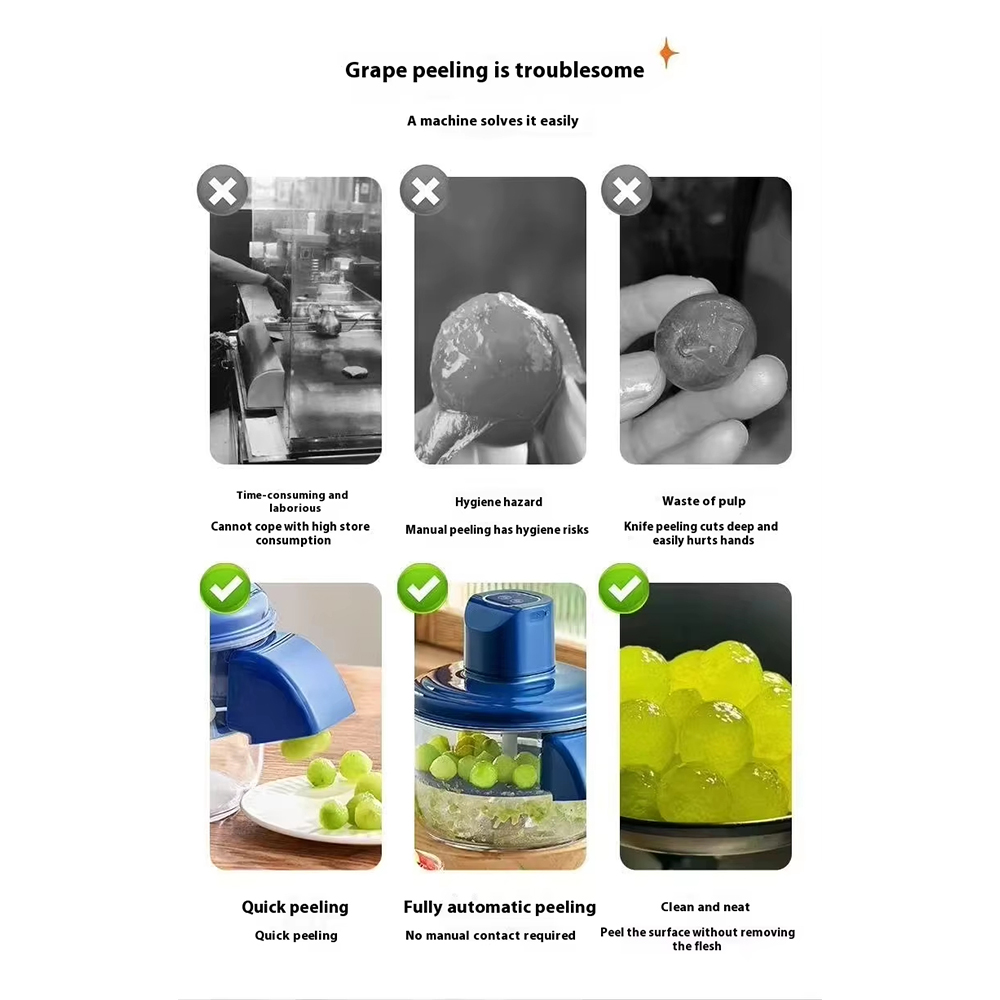 Grape peeling is troublesome

A machine solves it easily

Time-consuming and laborious
Cannot cope with high store consumption

Hygiene hazard
Manual peeling has hygiene risks

Waste of pulp
Knife peeling cuts deep and easily hurts hands

Quick peeling
Quick peeling

Fully automatic peeling
No manual contact required

Clean and neat
Peel the surface without removing the flesh