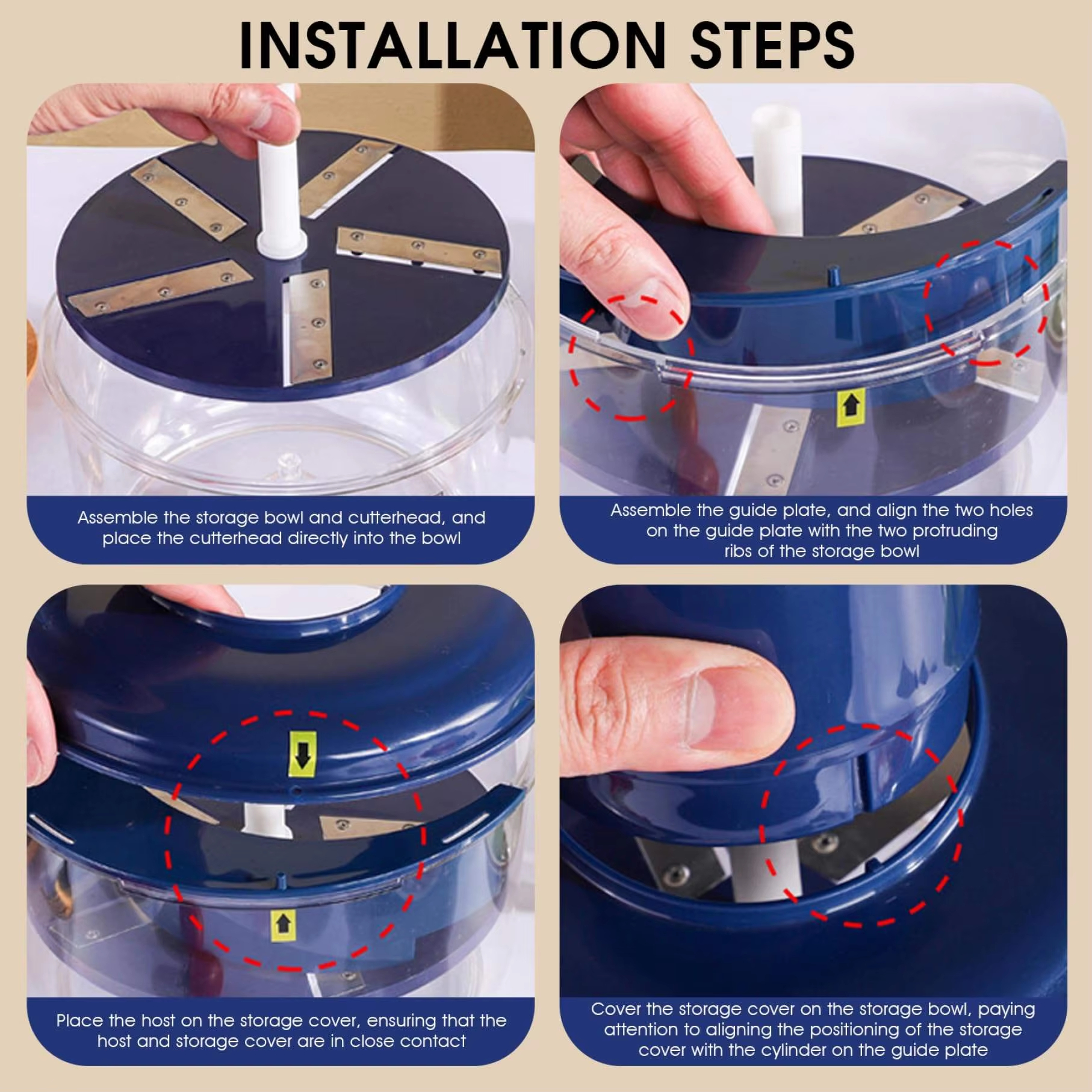 INSTALLATION STEPS

Assemble the storage bowl and cutterhead, and place the cutterhead directly into the bowl

Assemble the guide plate, and align the two holes on the guide plate with the two protruding ribs of the storage bowl

Place the host on the storage cover, ensuring that the host and storage cover are in close contact

Cover the storage cover on the storage bowl, paying attention to aligning the positioning of the storage cover with the cylinder on the guide plate