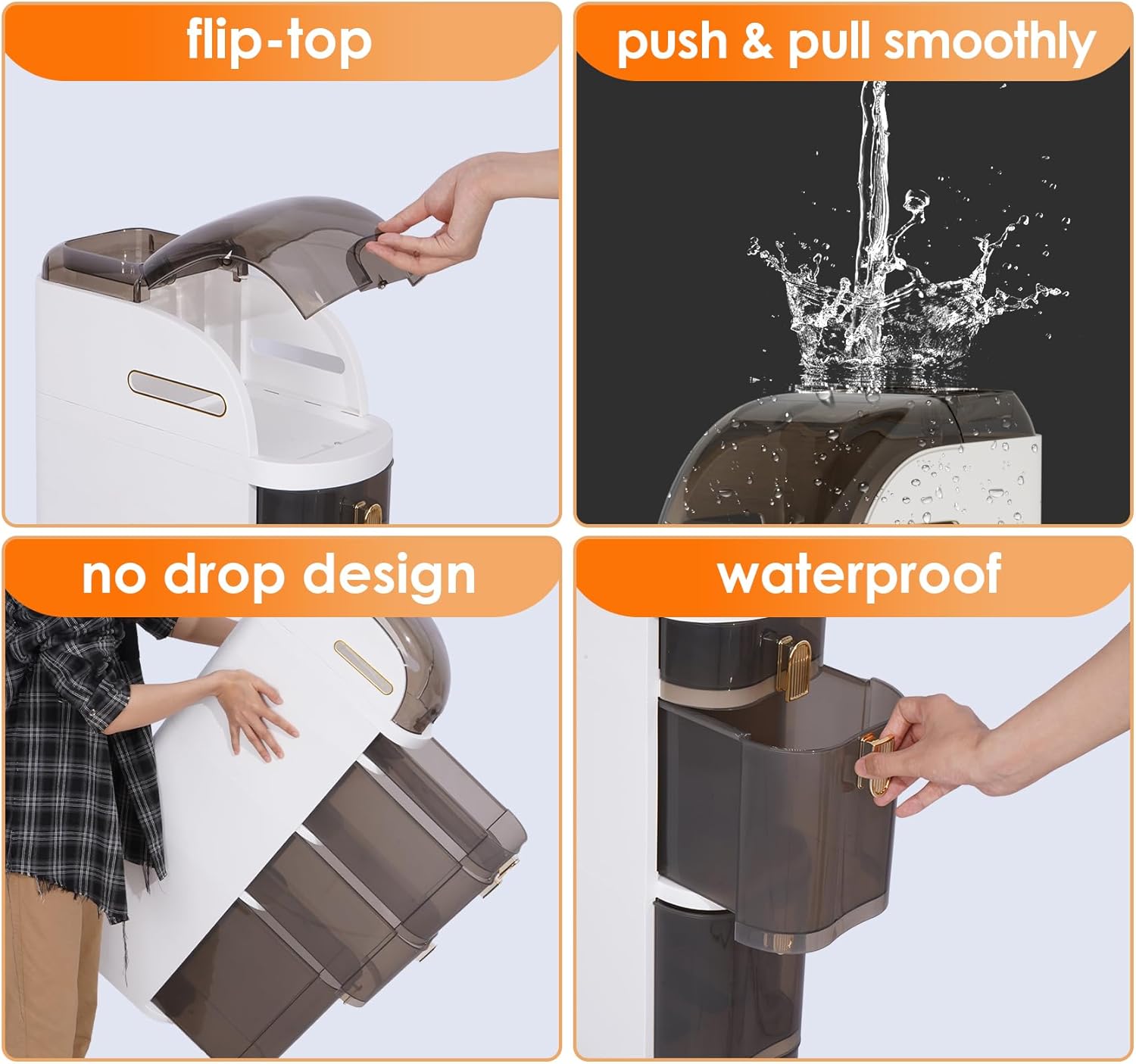 flip-top

push & pull smoothly

no drop design

waterproof